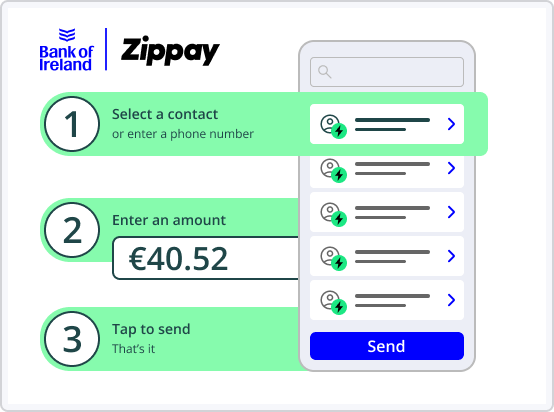 Bank of Ireland

Zippay

1
Select a contact
or enter a phone number

2
Enter an amount
€40.52

3
Tap to send
That's it

Send