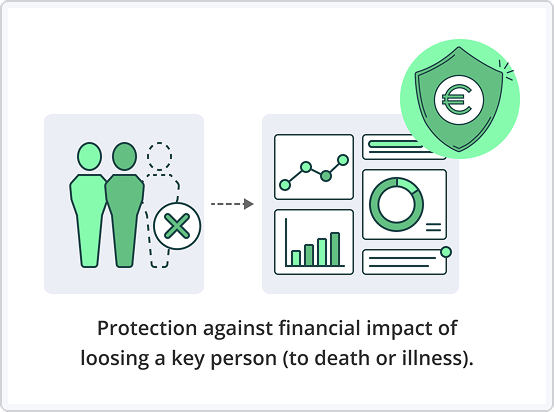 €

Protection against financial impact of loosing a key person (to death or illness).