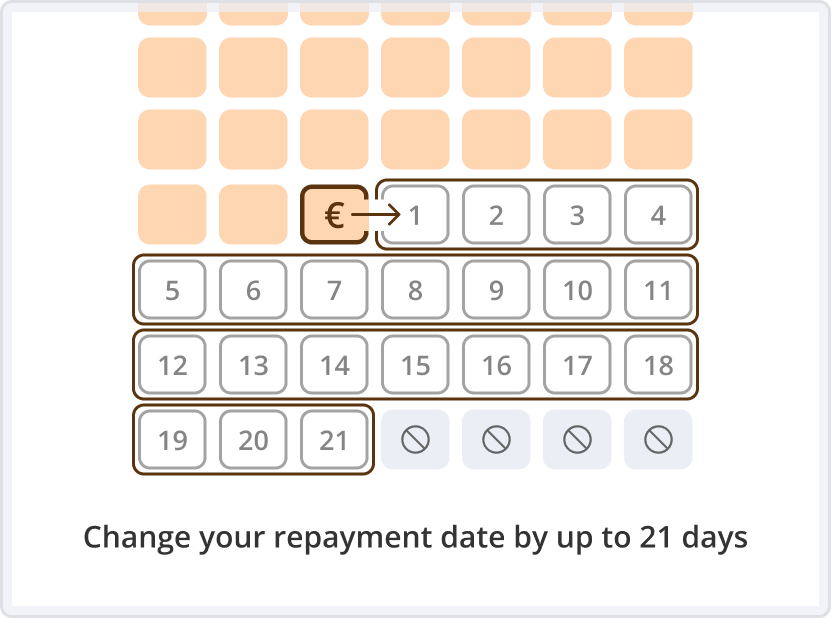 € 1 2 3 4
5 6 7 8 9 10 11
12 13 14 15 16 17 18
19 20 21

Change your repayment date by up to 21 days