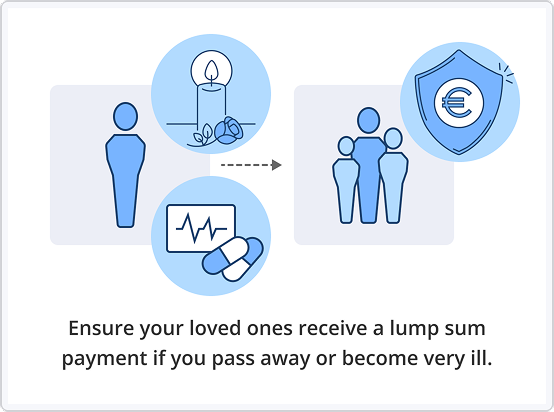 €

Ensure your loved ones receive a lump sum payment if you pass away or become very ill.