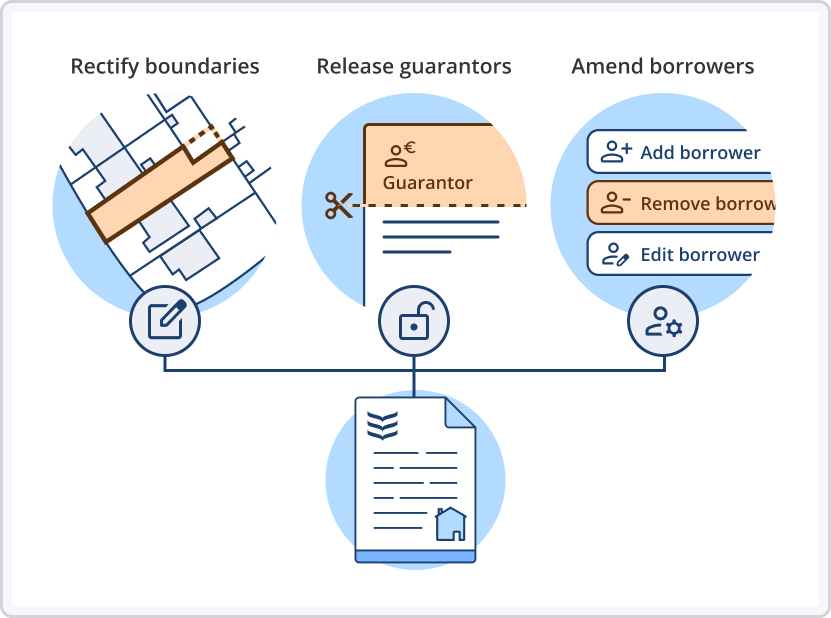 Rectify boundaries

Release guarantors

Amend borrowers

€

Guarantor

Add borrower

Remove borrow

Edit borrower