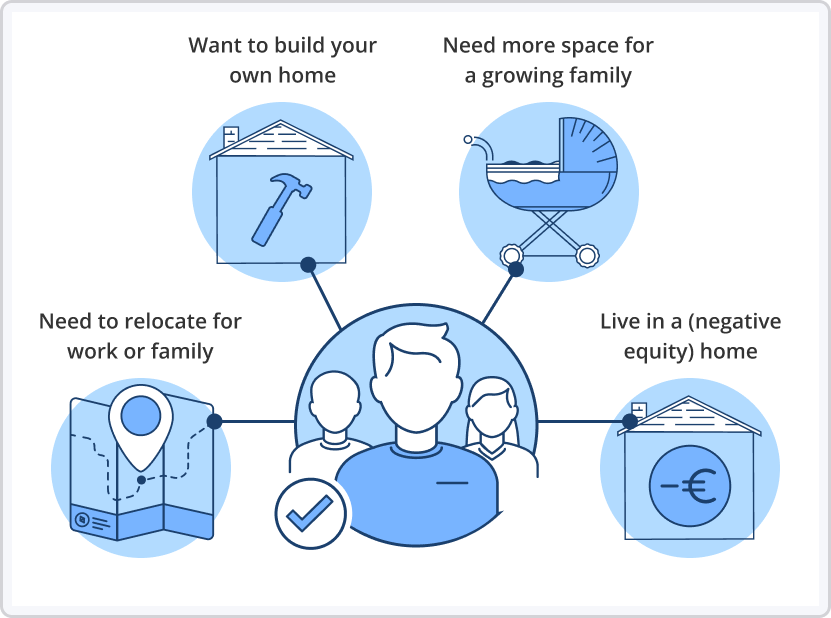 Want to build your own home

Need more space for a growing family

Need to relocate for work or family

Live in a (negative equity) home

−€