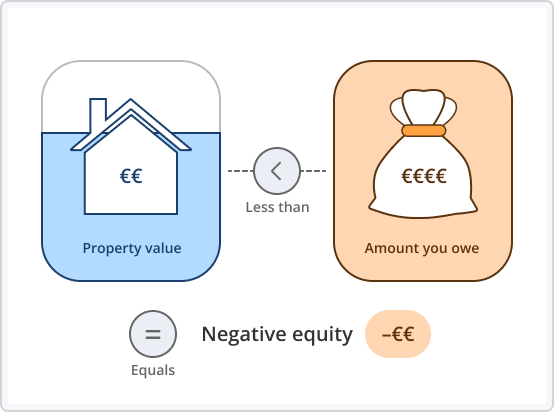 €€

Property value

<

Less than

€€€€

Amount you owe

=

Equals

Negative equity

–€€