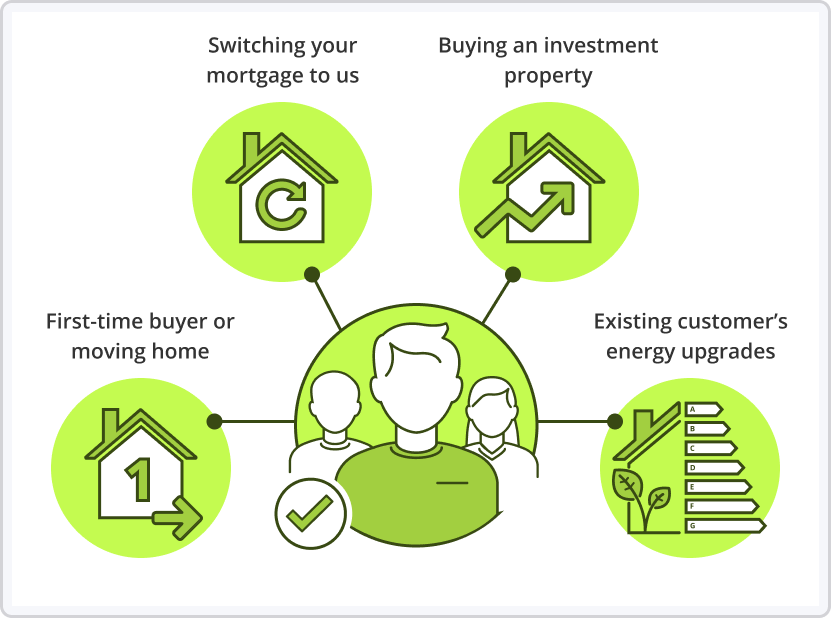 Switching your mortgage to us

Buying an investment property

First-time buyer or moving home

Existing customer's energy upgrades

1

A
B
C
D
E
F
G