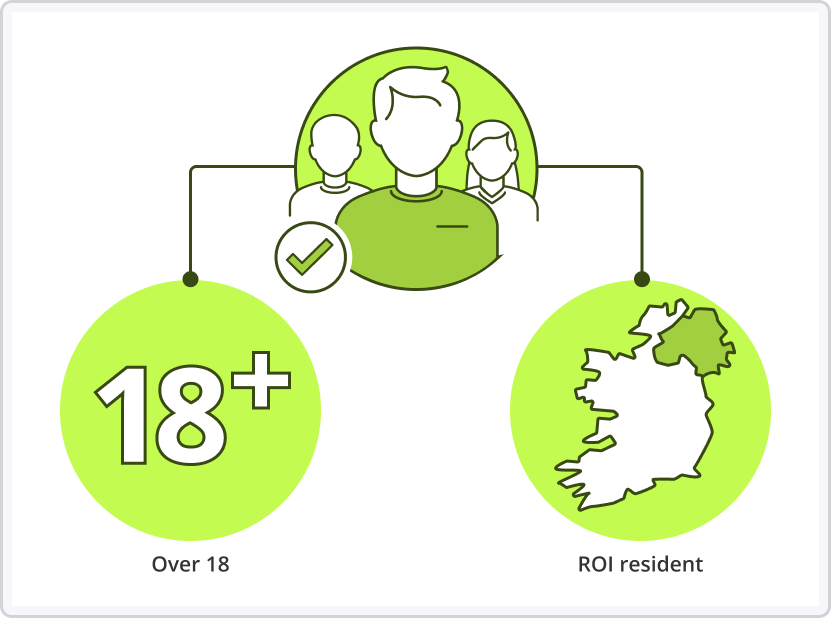 18+

Over 18

ROI resident